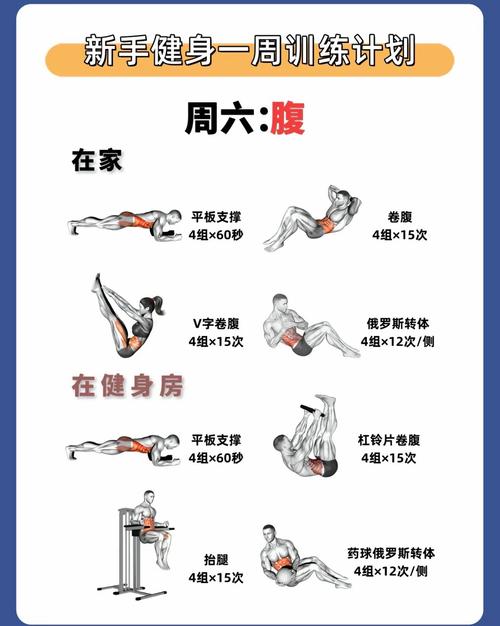 新手健身一周训练计划

周六:腹

在家

平板支撑
4组×60秒

卷腹
4组×15次

V字卷腹
4组×15次

俄罗斯转体
4组×12次/侧

在健身房

平板支撑
4组×60秒

杠铃片卷腹
4组×15次

抬腿
4组×15次

药球俄罗斯转体
4组×12次/侧