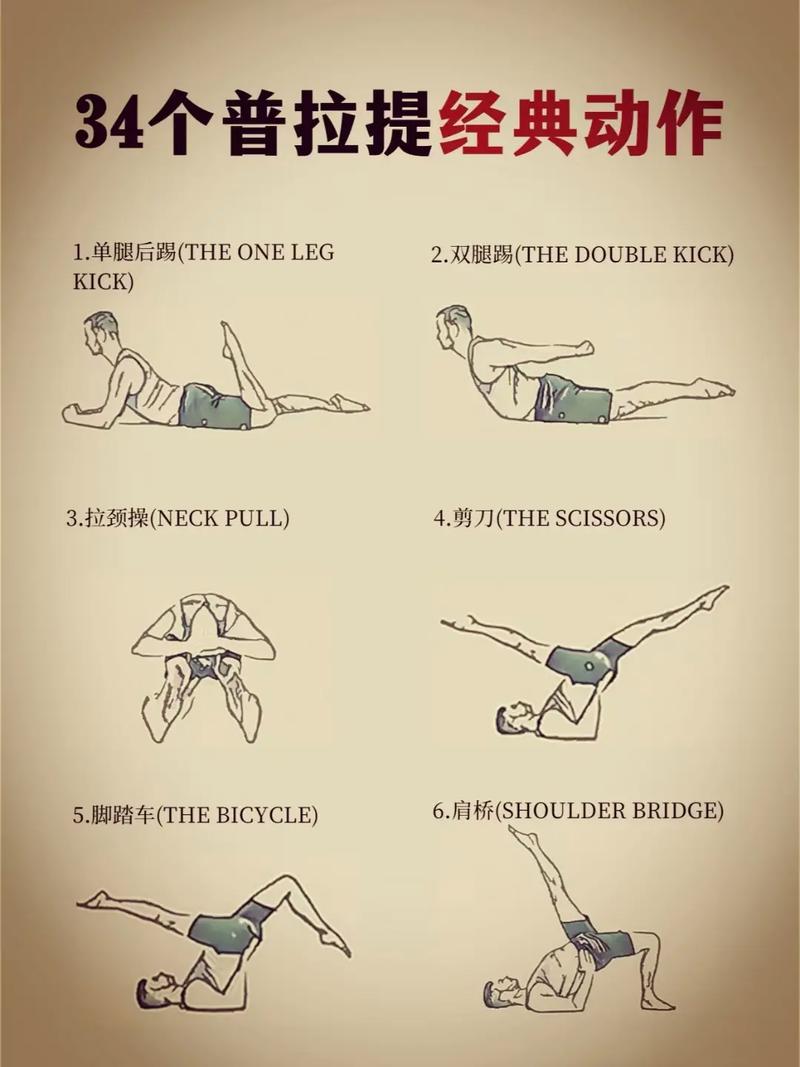 34个普拉提经典动作

1.单腿后踢(THE ONE LEG KICK)

2.双腿踢(THE DOUBLE KICK)

3.拉颈操(NECK PULL)

4.剪刀(THE SCISSORS)

5.脚踏车(THE BICYCLE)

6.肩桥(SHOULDER BRIDGE)