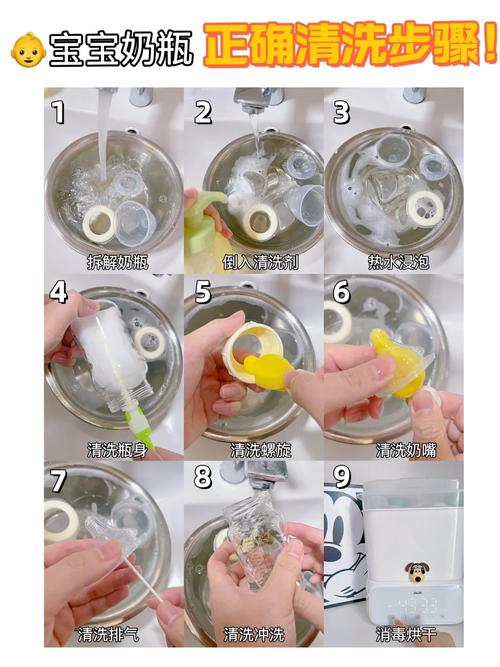 宝宝奶瓶 正确清洗步骤！

1
拆解奶瓶

2
倒入清洗剂

3
热水浸泡

4
清洗瓶身

5
清洗螺旋

6
清洗奶嘴

7
清洗排气

8
清洗冲洗

9
消毒烘干