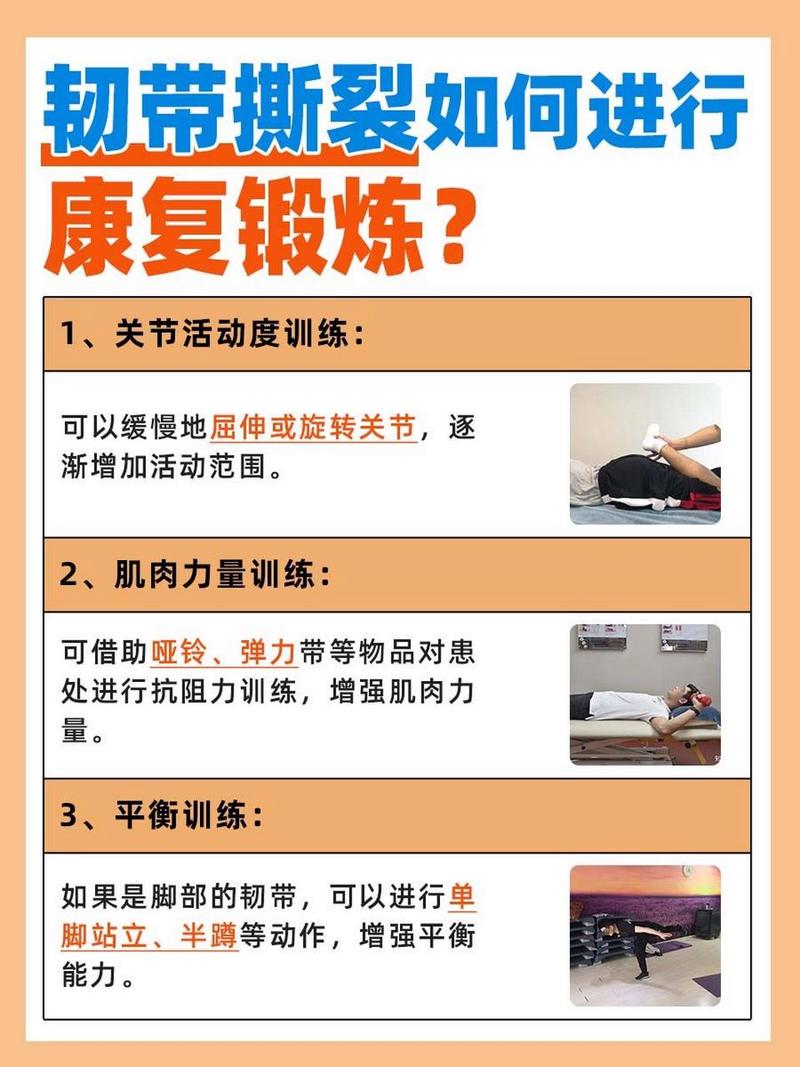 韧带撕裂如何进行康复锻炼？

1、关节活动度训练：

可以缓慢地屈伸或旋转关节，逐渐增加活动范围。

2、肌肉力量训练：

可借助哑铃、弹力带等物品对患处进行抗阻力训练，增强肌肉力量。

3、平衡训练：

如果是脚部的韧带，可以进行单脚站立、半蹲等动作，增强平衡能力。